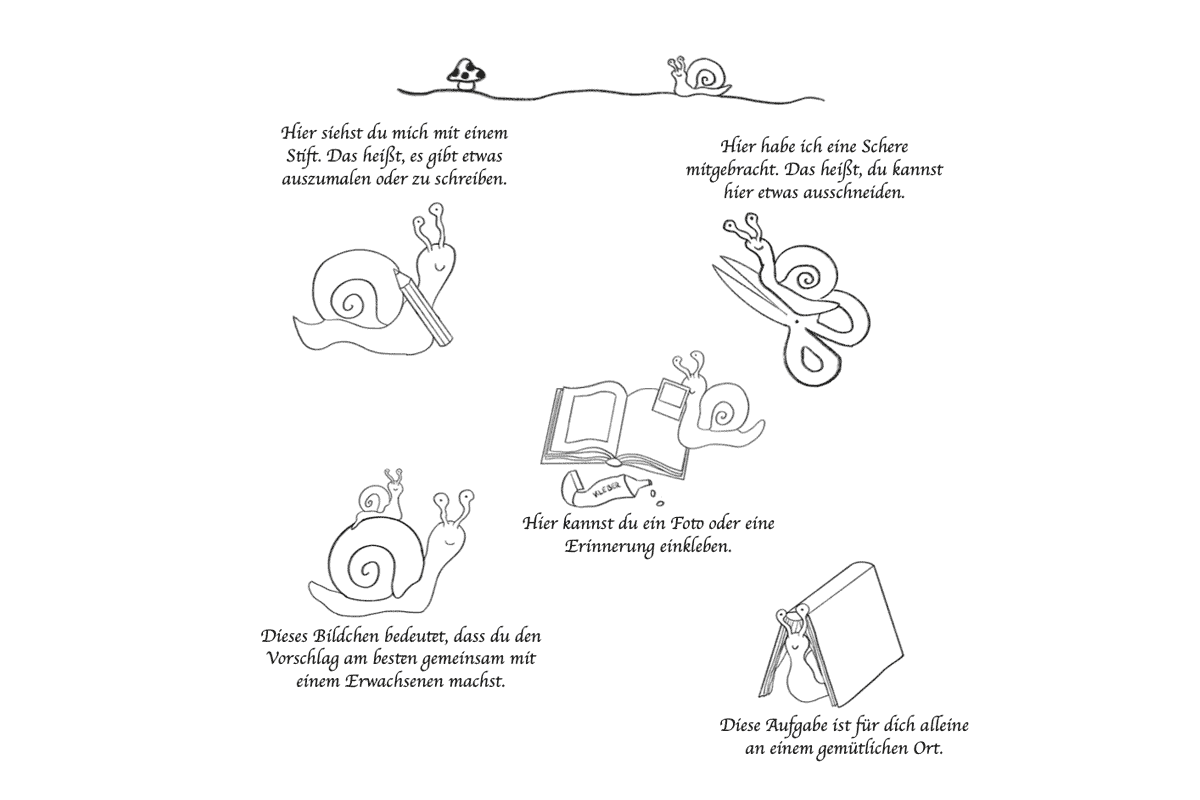 Hier siehst du mich mit einem Stift. Das heißt, es gibt etwas auszumalen oder zu schreiben.

Hier habe ich eine Schere mitgebracht. Das heißt, du kannst hier etwas ausschneiden.

KLEBER

Hier kannst du ein Foto oder eine Erinnerung einkleben.

Dieses Bildchen bedeutet, dass du den Vorschlag am besten gemeinsam mit einem Erwachsenen machst.

Diese Aufgabe ist für dich alleine an einem gemütlichen Ort.